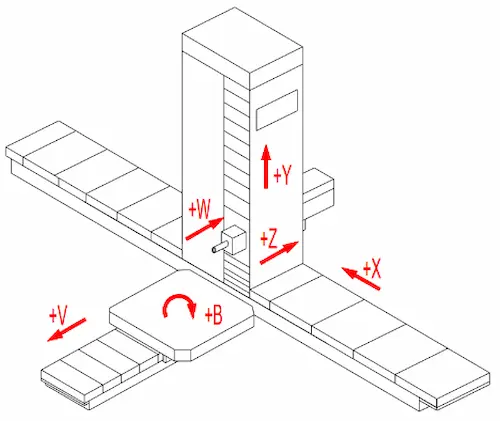 +Y
+W
+Z
+X
+V
+B